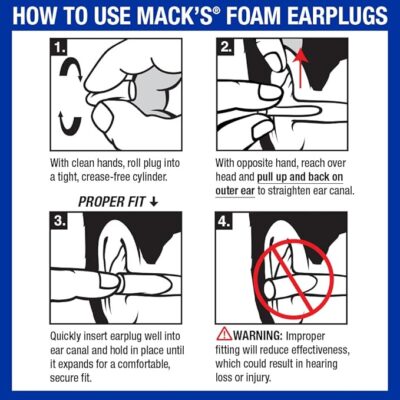 HOW TO USE MACK'S® FOAM EARPLUGS

1.

With clean hands, roll plug into a tight, crease-free cylinder.

2.

With opposite hand, reach over head and pull up and back on outer ear to straighten ear canal.

PROPER FIT ↓

3.

Quickly insert earplug well into ear canal and hold in place until it expands for a comfortable, secure fit.

4.

WARNING: Improper fitting will reduce effectiveness, which could result in hearing loss or injury.